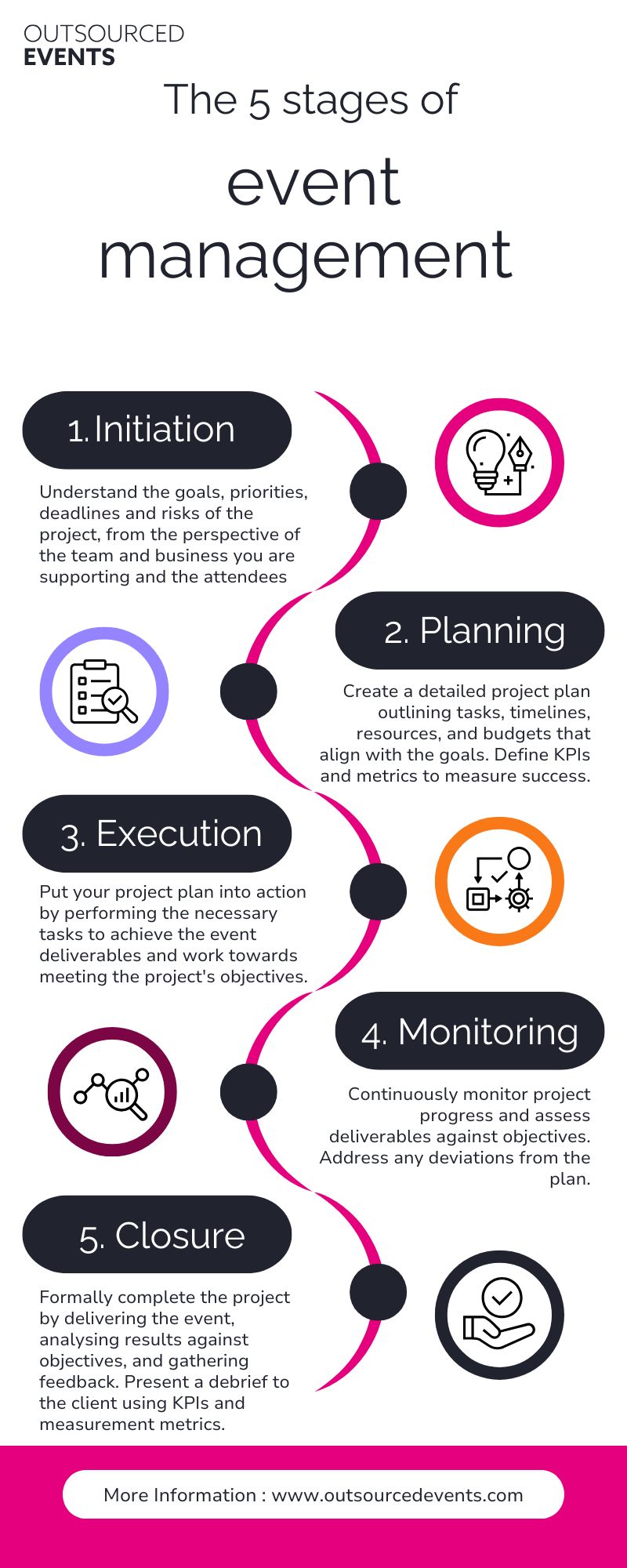 OUTSOURCED
EVENTS

The 5 stages of

event management

1. Initiation

Understand the goals, priorities, deadlines and risks of the project, from the perspective of the team and business you are supporting and the attendees

2. Planning

Create a detailed project plan outlining tasks, timelines, resources, and budgets that align with the goals. Define KPIs and metrics to measure success.

3. Execution

Put your project plan into action by performing the necessary tasks to achieve the event deliverables and work towards meeting the project's objectives.

4. Monitoring

Continuously monitor project progress and assess deliverables against objectives. Address any deviations from the plan.

5. Closure

Formally complete the project by delivering the event, analysing results against objectives, and gathering feedback. Present a debrief to the client using KPIs and measurement metrics.

More Information : www.outsourcedevents.com